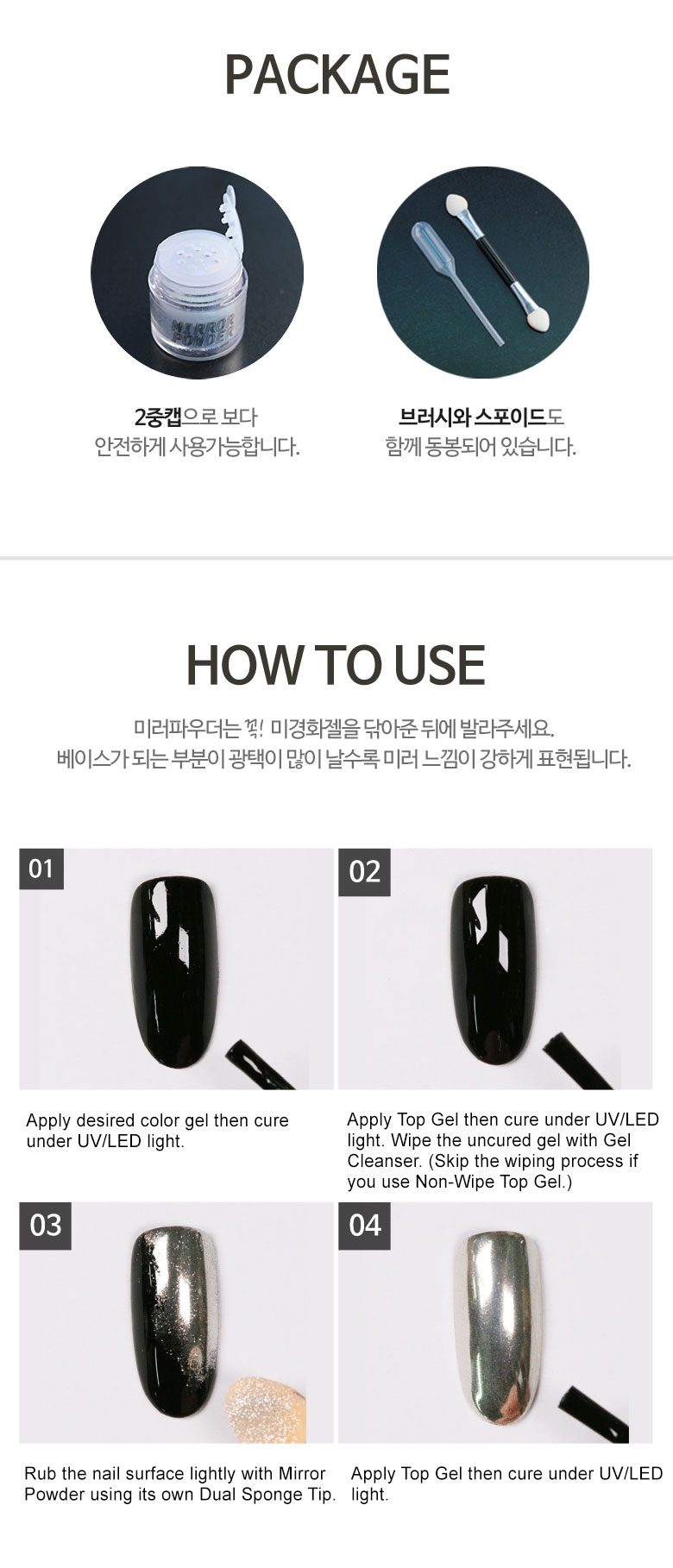 PACKAGE

MIRROR POWDER

2중캡으로 보다 안전하게 사용가능합니다.

브러시와 스포이드도 함께 동봉되어 있습니다.

HOW TO USE

미러파우더는 꼭! 미경화젤을 닦아준 뒤에 발라주세요.
베이스가 되는 부분이 광택이 많이 날수록 미러 느낌이 강하게 표현됩니다.

01

Apply desired color gel then cure under UV/LED light.

02

Apply Top Gel then cure under UV/LED light. Wipe the uncured gel with Gel Cleanser. (Skip the wiping process if you use Non-Wipe Top Gel.)

03

Rub the nail surface lightly with Mirror Powder using its own Dual Sponge Tip.

04

Apply Top Gel then cure under UV/LED light.