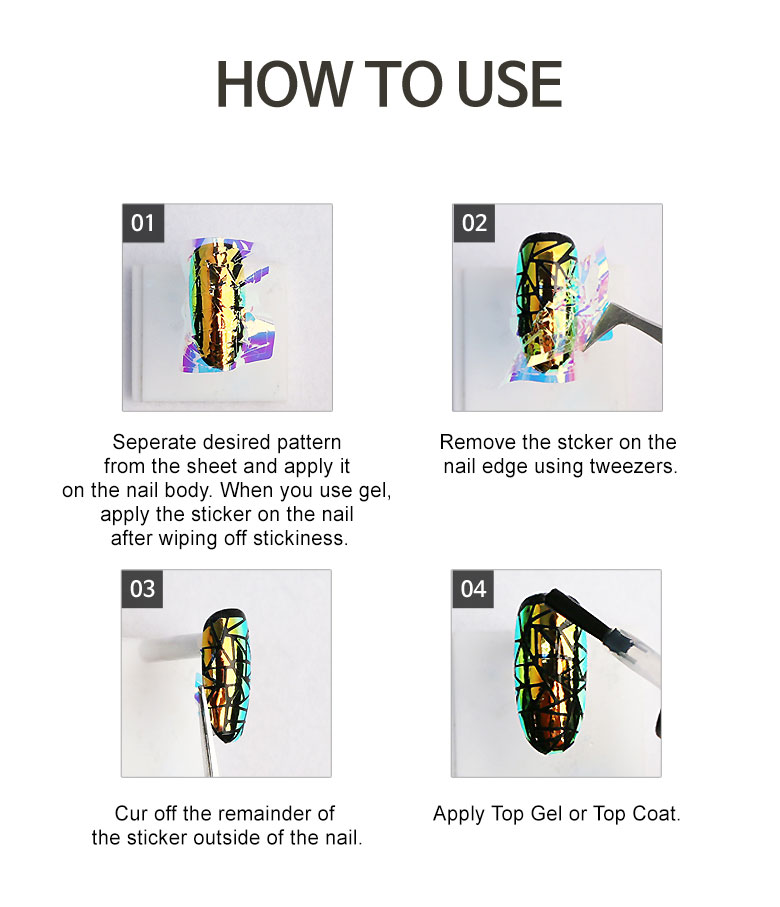 HOW TO USE

01

Seperate desired pattern from the sheet and apply it on the nail body. When you use gel, apply the sticker on the nail after wiping off stickiness.

02

Remove the stcker on the nail edge using tweezers.

03

Cur off the remainder of the sticker outside of the nail.

04

Apply Top Gel or Top Coat.